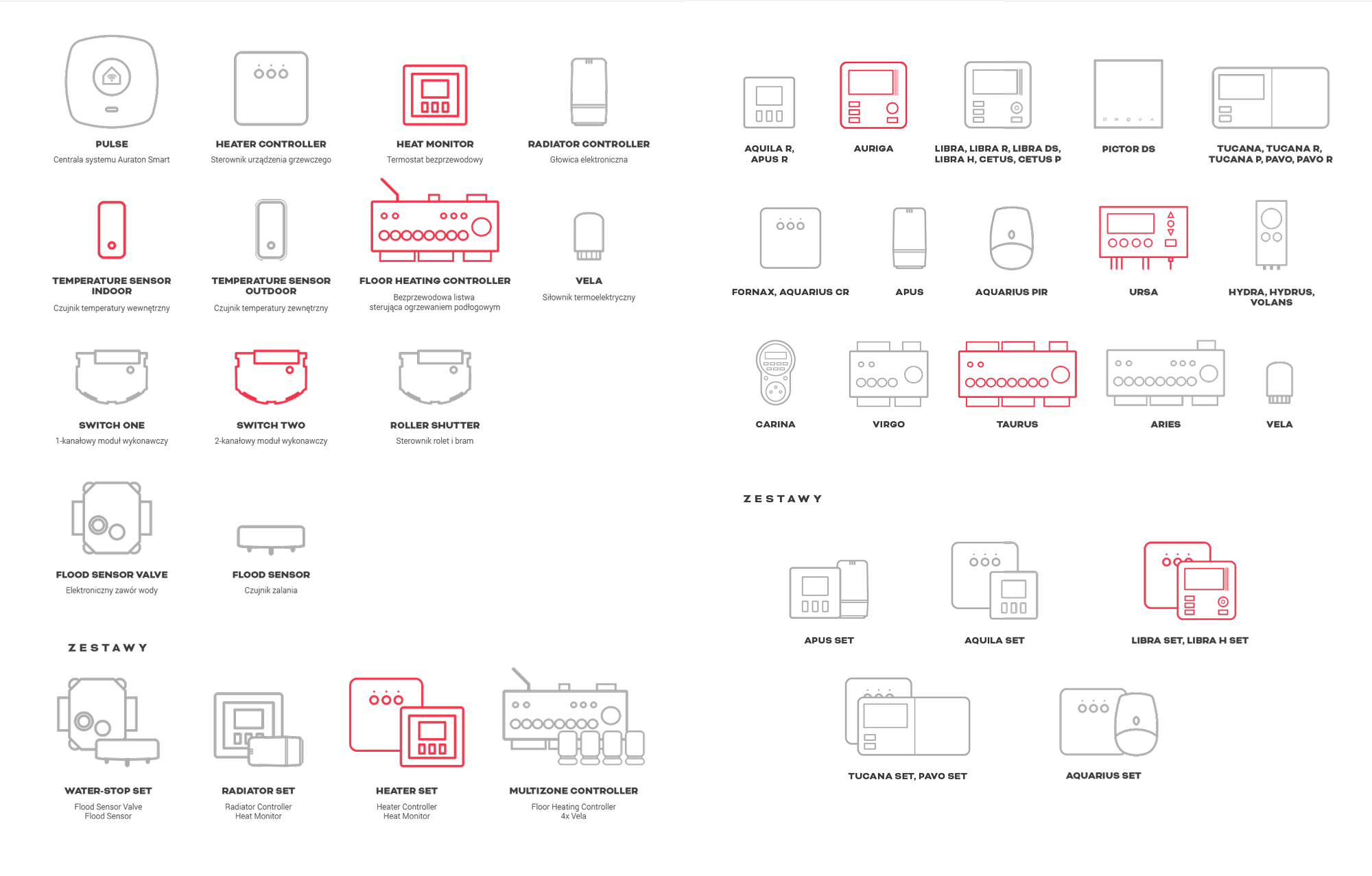 PULSE
Centrala systemu Auraton Smart

HEATER CONTROLLER
Sterownik urządzenia grzewczego

HEAT MONITOR
Termostat bezprzewodowy

RADIATOR CONTROLLER
Głowica elektroniczna

TEMPERATURE SENSOR INDOOR
Czujnik temperatury wewnętrzny

TEMPERATURE SENSOR OUTDOOR
Czujnik temperatury zewnętrzny

FLOOR HEATING CONTROLLER
Bezprzewodowa listwa sterująca ogrzewaniem podłogowym

VELA
Siłownik termoelektryczny

SWITCH ONE
1-kanałowy moduł wykonawczy

SWITCH TWO
2-kanałowy moduł wykonawczy

ROLLER SHUTTER
Sterownik rolet i bram

FLOOD SENSOR VALVE
Elektroniczny zawór wody

FLOOD SENSOR
Czujnik zalania

ZESTAWY

WATER-STOP SET
Flood Sensor Valve
Flood Sensor

RADIATOR SET
Radiator Controller
Heat Monitor

HEATER SET
Heater Controller
Heat Monitor

MULTIZONE CONTROLLER
Floor Heating Controller
4x Vela

AQUILA R, APUS R

AURIGA

LIBRA, LIBRA R, LIBRA DS, LIBRA H, CETUS, CETUS P

PICTOR DS

TUCANA, TUCANA R, TUCANA P, PAVO, PAVO R

FORNAX, AQUARIUS CR

APUS

AQUARIUS PIR

URSA

HYDRA, HYDRUS, VOLANS

CARINA

VIRGO

TAURUS

ARIES

VELA

ZESTAWY

APUS SET

AQUILA SET

LIBRA SET, LIBRA H SET

TUCANA SET, PAVO SET

AQUARIUS SET