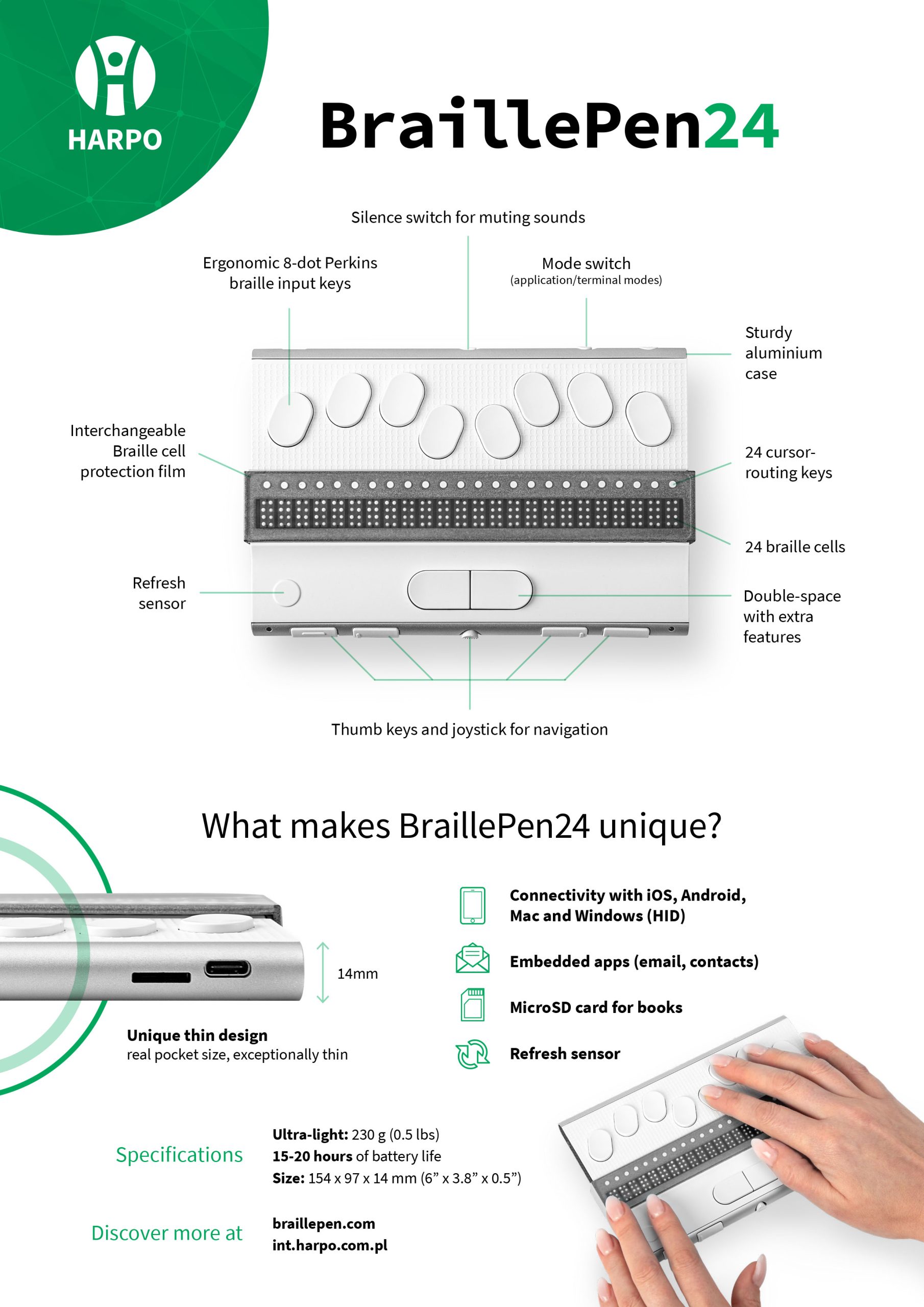 HARPO

BraillePen24

Silence switch for muting sounds

Ergonomic 8-dot Perkins braille input keys

Mode switch
(application/terminal modes)

Sturdy aluminium case

Interchangeable Braille cell protection film

24 cursor-routing keys

24 braille cells

Refresh sensor

Double-space with extra features

Thumb keys and joystick for navigation

What makes BraillePen24 unique?

14mm

Unique thin design
real pocket size, exceptionally thin

Connectivity with iOS, Android, Mac and Windows (HID)

Embedded apps (email, contacts)

MicroSD card for books

Refresh sensor

Specifications

Ultra-light: 230 g (0.5 lbs)
15-20 hours of battery life
Size: 154 x 97 x 14 mm (6” x 3.8” x 0.5”)

Discover more at

braillepen.com
int.harpo.com.pl